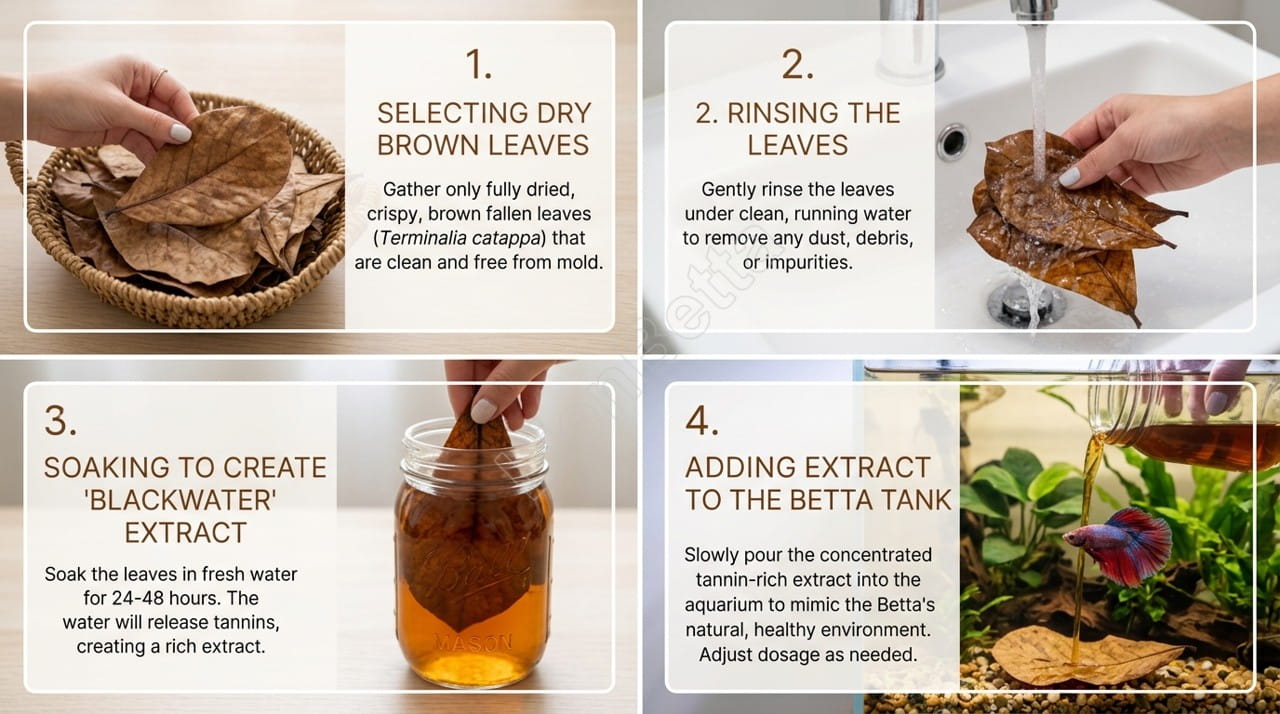 1.

SELECTING DRY BROWN LEAVES

Gather only fully dried, crispy, brown fallen leaves (Terminalia catappa) that are clean and free from mold.

2.

2. RINSING THE LEAVES

Gently rinse the leaves under clean, running water to remove any dust, debris, or impurities.

3.

SOAKING TO CREATE 'BLACKWATER' EXTRACT

Soak the leaves in fresh water for 24-48 hours. The water will release tannins, creating a rich extract.

Ball
MASON

4.

ADDING EXTRACT TO THE BETTA TANK

Slowly pour the concentrated tannin-rich extract into the aquarium to mimic the Betta's natural, healthy environment. Adjust dosage as needed.